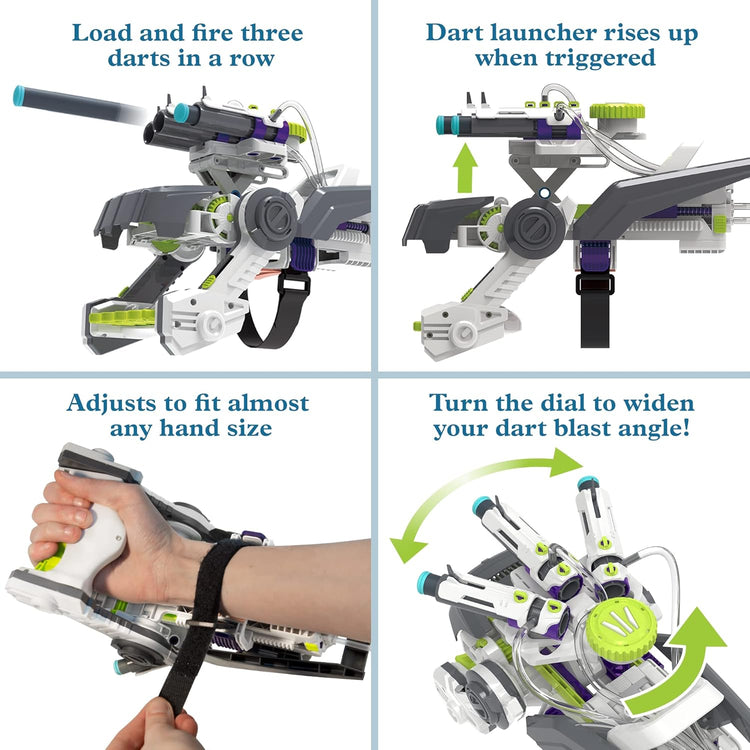 Load and fire three darts in a row

Dart launcher rises up when triggered

Adjusts to fit almost any hand size

Turn the dial to widen your dart blast angle!