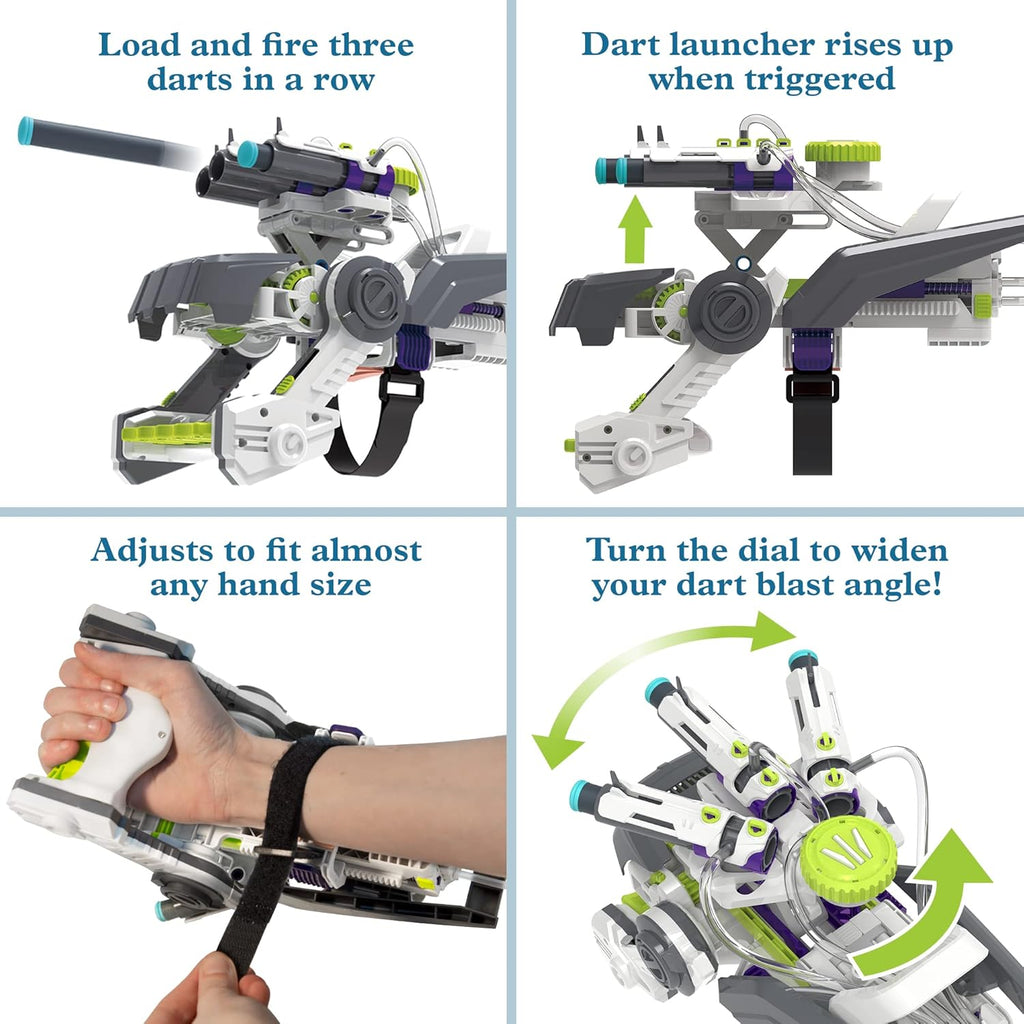 Load and fire three darts in a row

Dart launcher rises up when triggered

Adjusts to fit almost any hand size

Turn the dial to widen your dart blast angle!