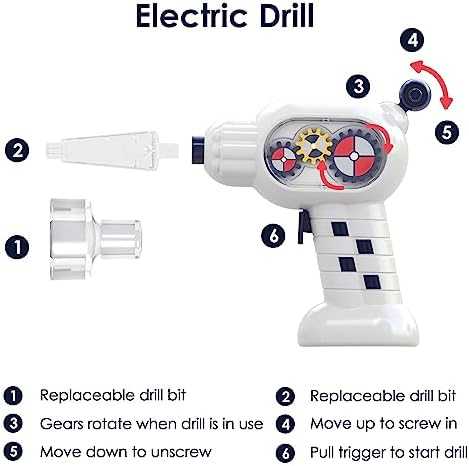 Electric Drill

4

3

5

2

1

6

1 Replaceable drill bit

2 Replaceable drill bit

3 Gears rotate when drill is in use

4 Move up to screw in

5 Move down to unscrew

6 Pull trigger to start drill