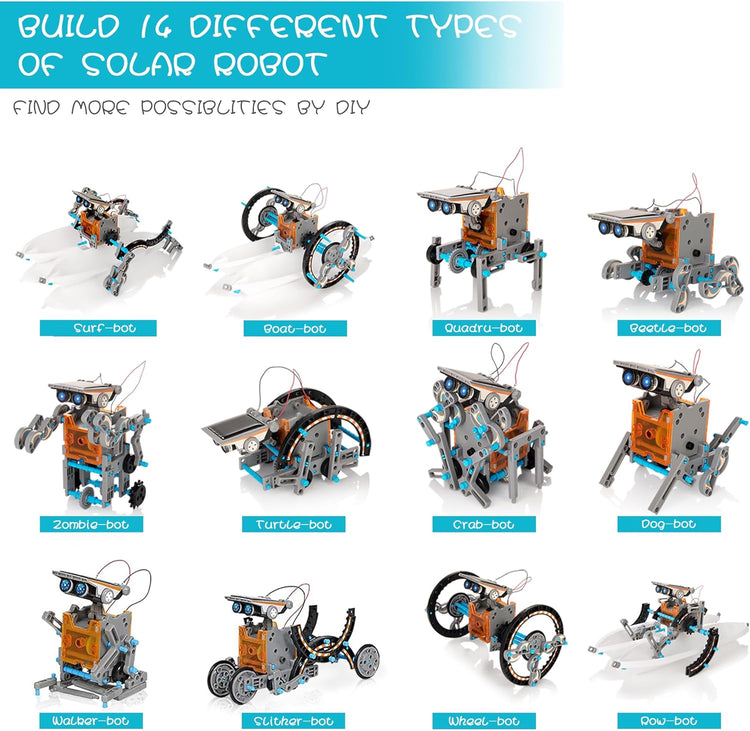 BUILD 14 DIFFERENT TYPES OF SOLAR ROBOT

FIND MORE POSSIBLITIES BY DIY

Surf-bot

Boat-bot

Quadru-bot

Beetle-bot

Zombie-bot

Turtle-bot

Crab-bot

Dog-bot

Walker-bot

Slither-bot

Wheel-bot

Row-bot