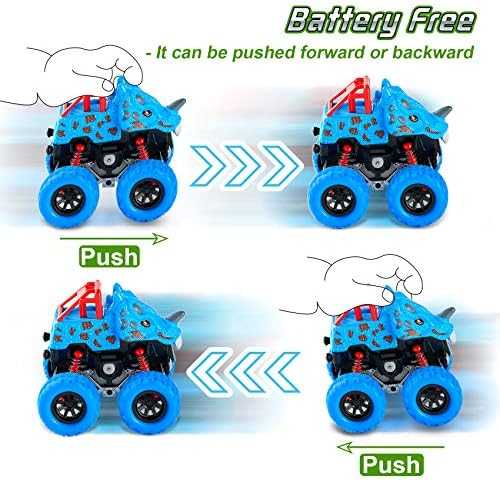 Battery Free
- It can be pushed forward or backward

Push

Push